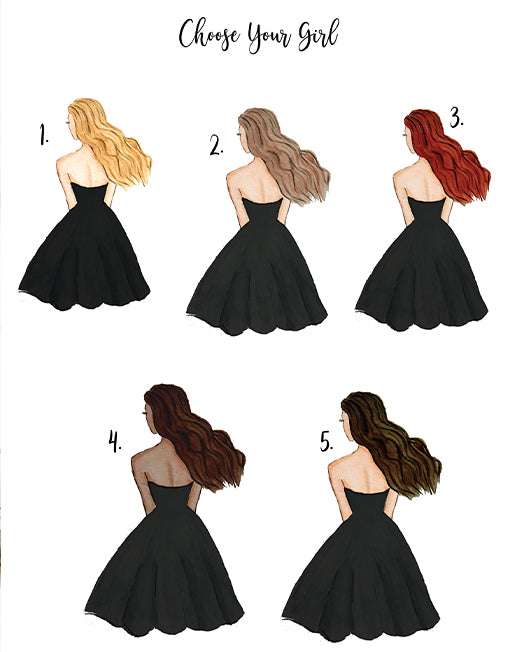 Choose Your Girl

1.

2.

3.

4.

5.