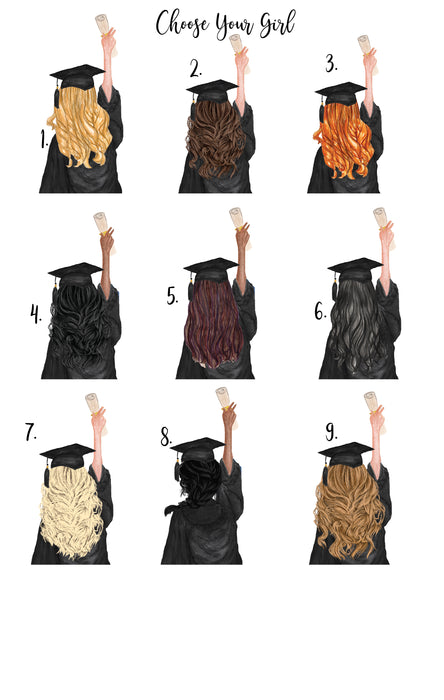 Choose Your Girl

1.

2.

3.

4.

5.

6.

7.

8.

9.